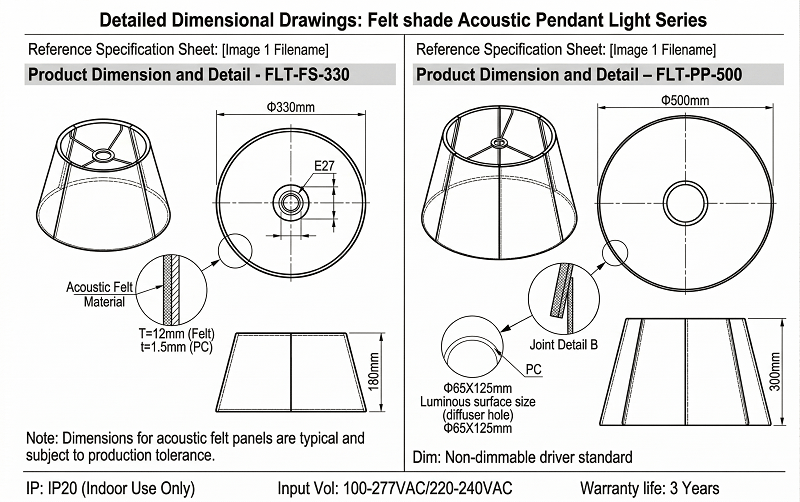 Detailed Dimensional Drawings: Felt shade Acoustic Pendant Light Series

Reference Specification Sheet: [Image 1 Filename]

Product Dimension and Detail - FLT-FS-330

Φ330mm

E27

Acoustic Felt Material

T=12mm (Felt)
t=1.5mm (PC)

180mm

Note: Dimensions for acoustic felt panels are typical and subject to production tolerance.

Reference Specification Sheet: [Image 1 Filename]

Product Dimension and Detail – FLT-PP-500

Φ500mm

Joint Detail B

PC

Φ65X125mm
Luminous surface size (diffuser hole)
Φ65X125mm

300mm

Dim: Non-dimmable driver standard

IP: IP20 (Indoor Use Only)

Input Vol: 100-277VAC/220-240VAC

Warranty life: 3 Years