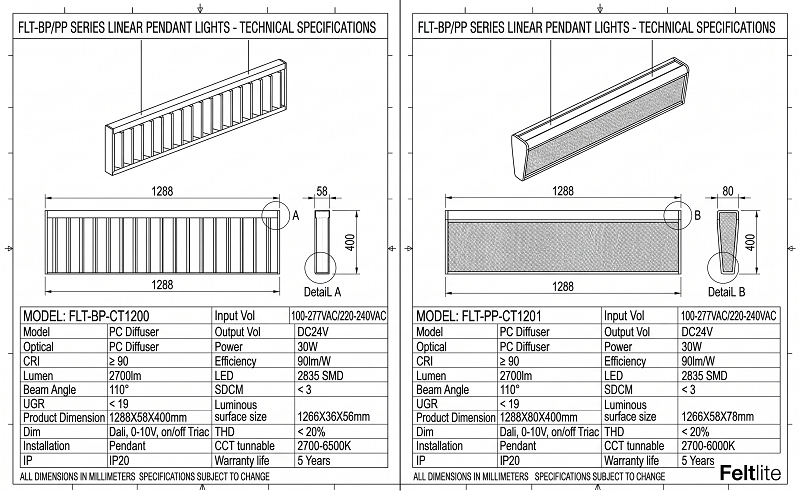 FLT-BP/PP SERIES LINEAR PENDANT LIGHTS - TECHNICAL SPECIFICATIONS

1288

58

A

400

1288

DetaiL A

| MODEL: FLT-BP-CT1200 | | Input Vol | 100-277VAC/220-240VAC |
|---|---|---|---|
| Model | PC Diffuser | Output Vol | DC24V |
| Optical | PC Diffuser | Power | 30W |
| CRI | ≥ 90 | Efficiency | 90lm/W |
| Lumen | 2700lm | LED | 2835 SMD |
| Beam Angle | 110° | SDCM | < 3 |
| UGR | < 19 | Luminous surface size | 1266X36X56mm |
| Product Dimension | 1288X58X400mm | | |
| Dim | Dali, 0-10V, on/off Triac | THD | < 20% |
| Installation | Pendant | CCT tunnable | 2700-6500K |
| IP | IP20 | Warranty life | 5 Years |

ALL DIMENSIONS IN MILLIMETERS SPECIFICATIONS SUBJECT TO CHANGE

FLT-BP/PP SERIES LINEAR PENDANT LIGHTS - TECHNICAL SPECIFICATIONS

1288

80

B

400

1288

DetaiL B

| MODEL: FLT-PP-CT1201 | | Input Vol | 100-277VAC/220-240VAC |
|---|---|---|---|
| Model | PC Diffuser | Output Vol | DC24V |
| Optical | PC Diffuser | Power | 30W |
| CRI | ≥ 90 | Efficiency | 90lm/W |
| Lumen | 2700lm | LED | 2835 SMD |
| Beam Angle | 110° | SDCM | < 3 |
| UGR | < 19 | Luminous surface size | 1266X58X78mm |
| Product Dimension | 1288X80X400mm | | |
| Dim | Dali, 0-10V, on/off Triac | THD | < 20% |
| Installation | Pendant | CCT tunnable | 2700-6000K |
| IP | IP20 | Warranty life | 5 Years |

ALL DIMENSIONS IN MILLIMETERS SPECIFICATIONS SUBJECT TO CHANGE

Feltlite